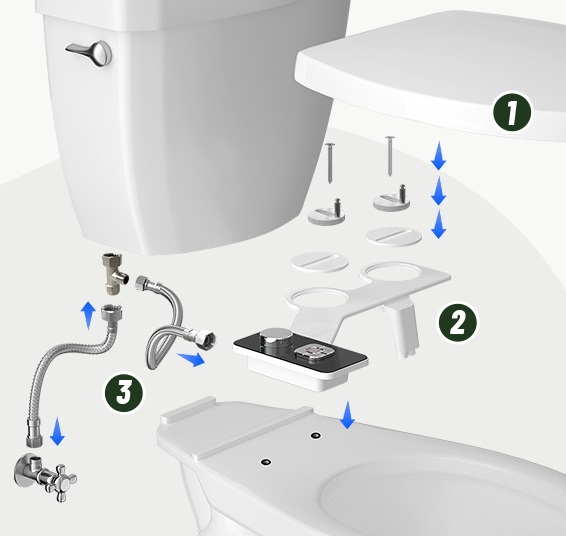 1

2

3